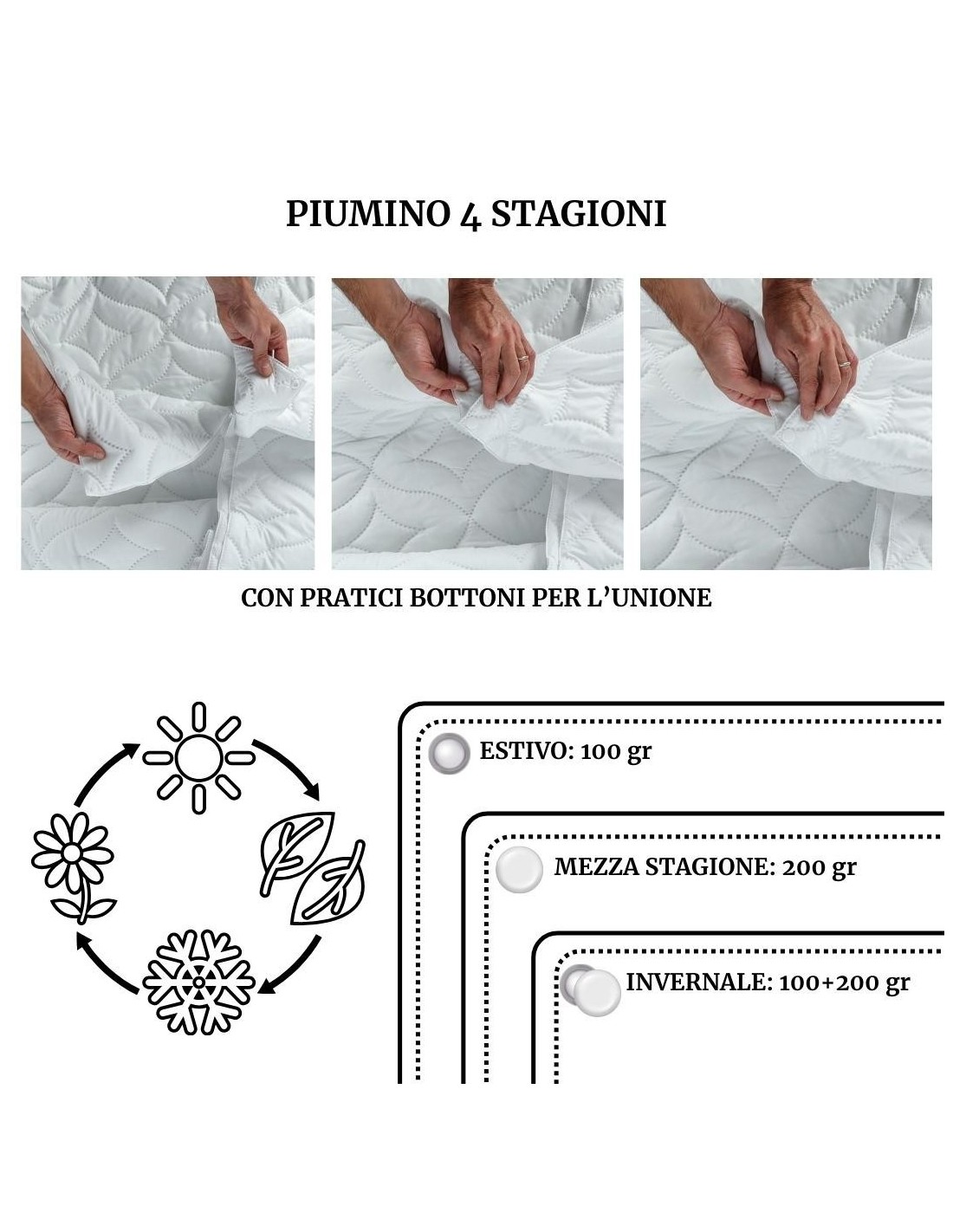 PIUMINO 4 STAGIONI

CON PRATICI BOTTONI PER L'UNIONE

ESTIVO: 100 gr

MEZZA STAGIONE: 200 gr

INVERNALE: 100+200 gr