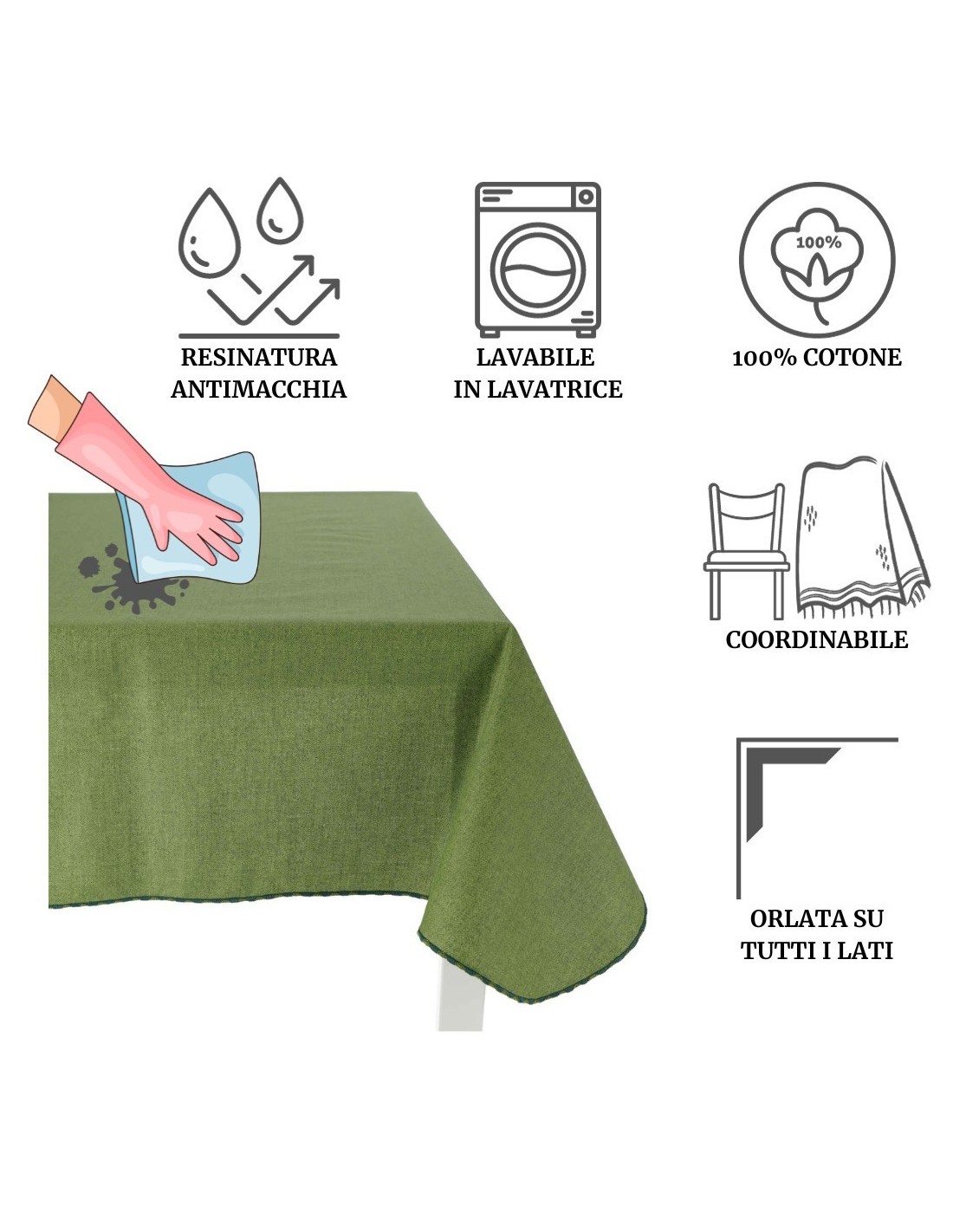 RESINATURA ANTIMACCHIA

LAVABILE IN LAVATRICE

100%

100% COTONE

COORDINABILE

ORLATA SU TUTTI I LATI