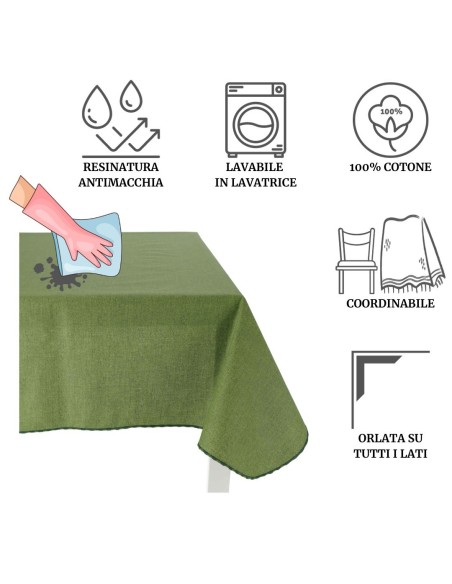 RESINATURA ANTIMACCHIA

LAVABILE IN LAVATRICE

100%

100% COTONE

COORDINABILE

ORLATA SU TUTTI I LATI