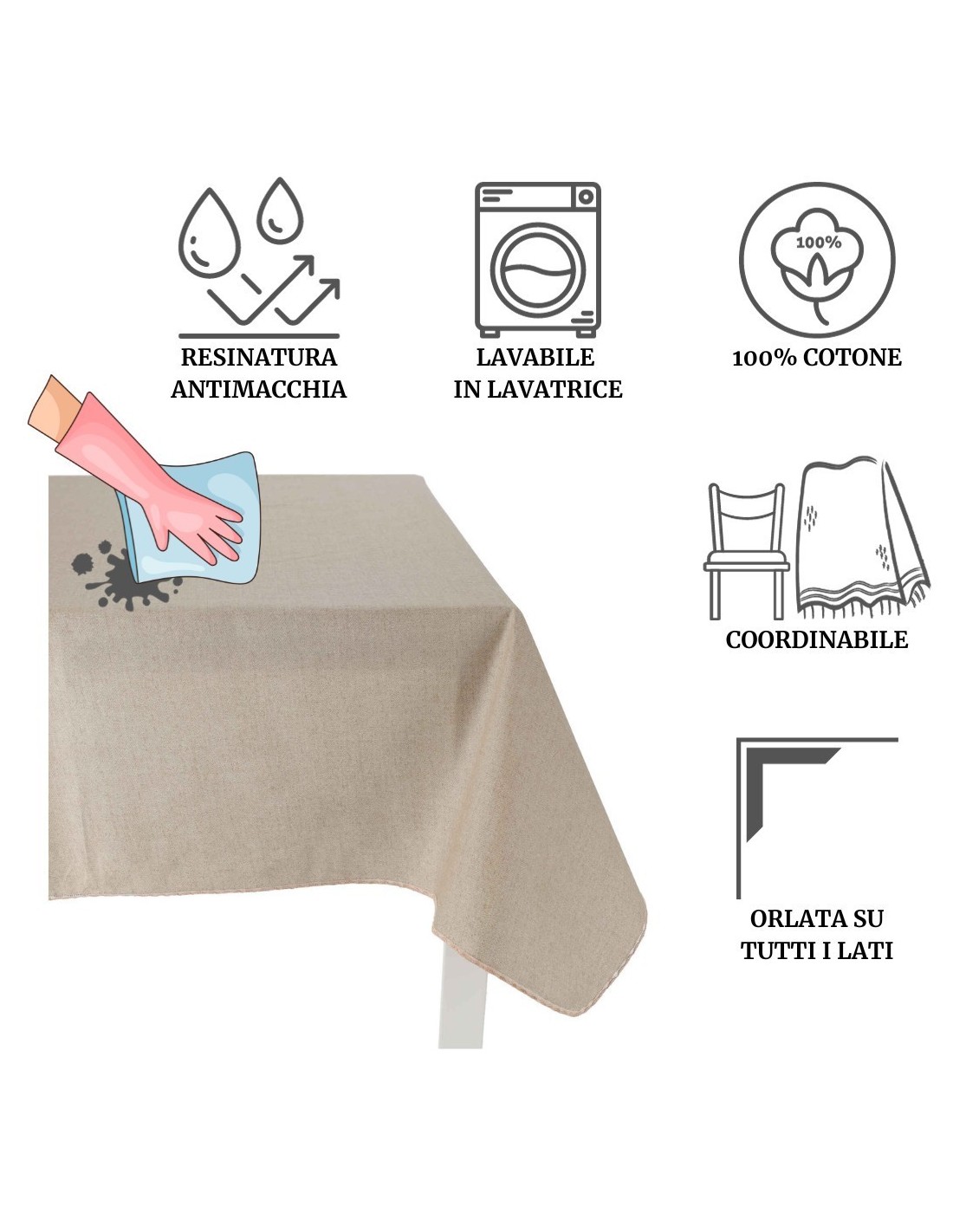 RESINATURA ANTIMACCHIA

LAVABILE IN LAVATRICE

100%

100% COTONE

COORDINABILE

ORLATA SU TUTTI I LATI