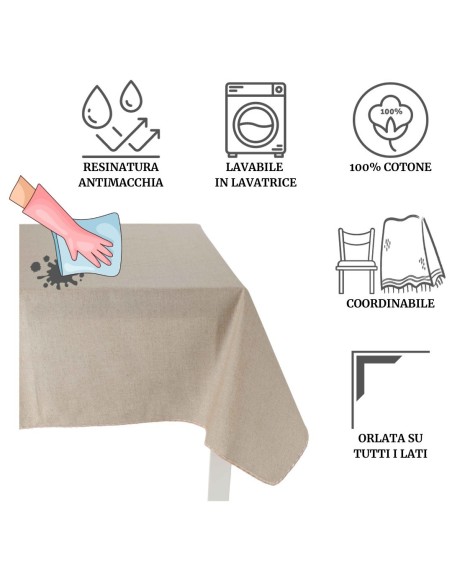 RESINATURA ANTIMACCHIA

LAVABILE IN LAVATRICE

100%

100% COTONE

COORDINABILE

ORLATA SU TUTTI I LATI