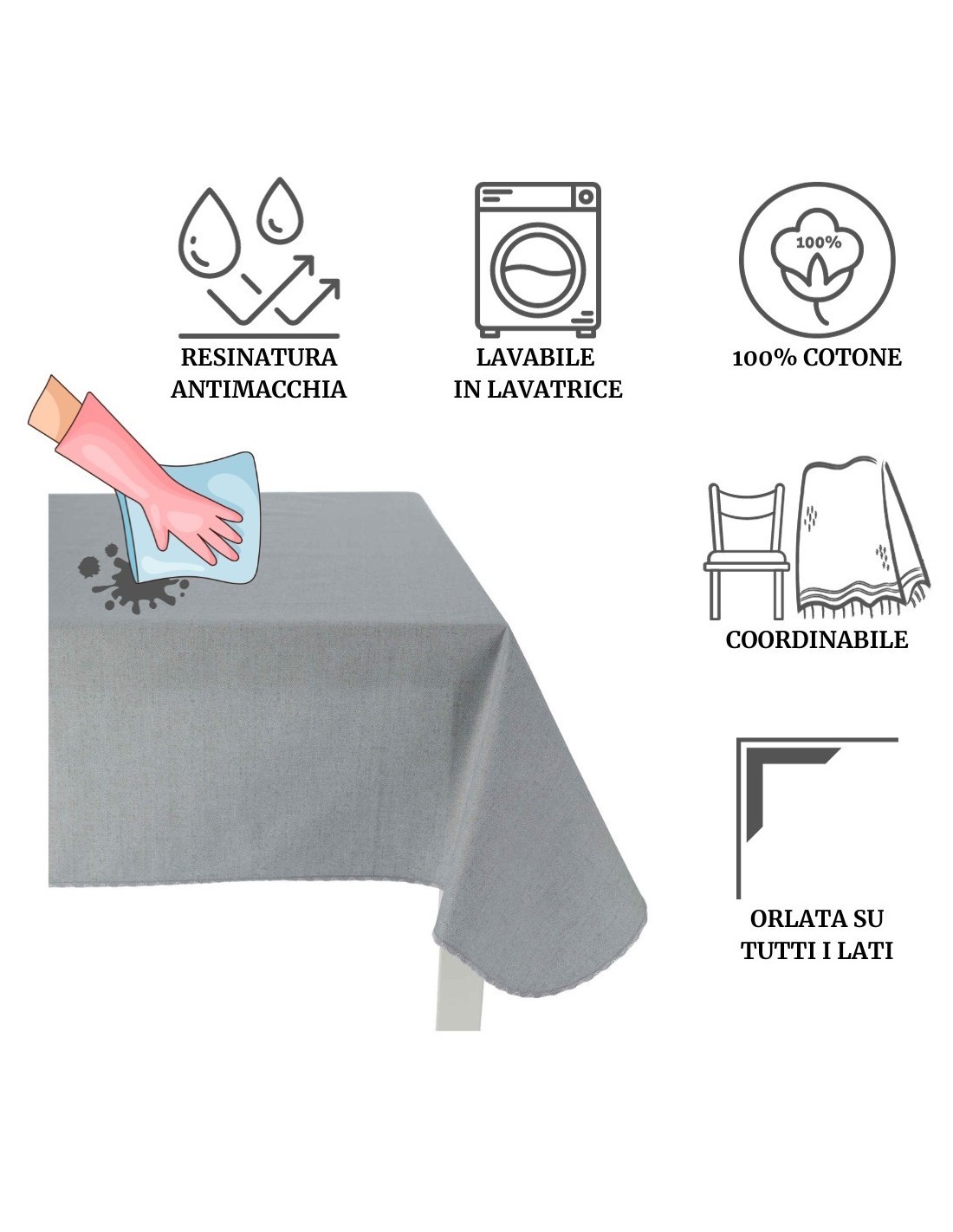 RESINATURA ANTIMACCHIA

LAVABILE IN LAVATRICE

100%

100% COTONE

COORDINABILE

ORLATA SU TUTTI I LATI