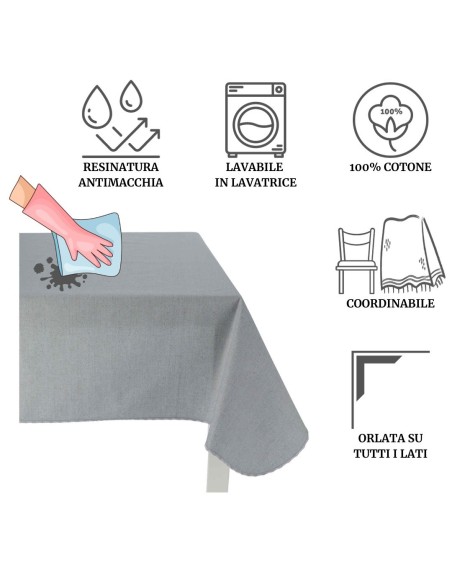 RESINATURA ANTIMACCHIA

LAVABILE IN LAVATRICE

100%

100% COTONE

COORDINABILE

ORLATA SU TUTTI I LATI