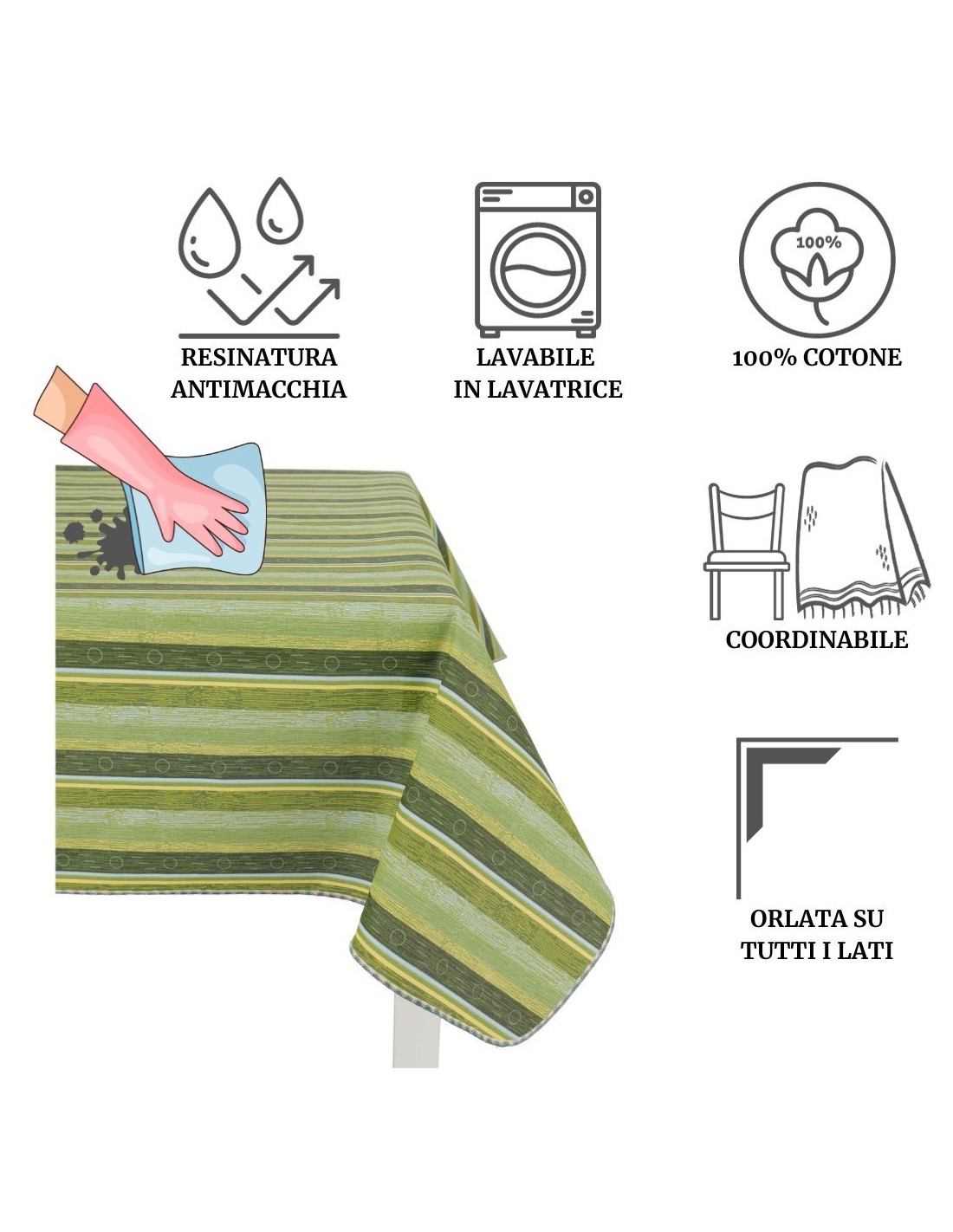 RESINATURA ANTIMACCHIA

LAVABILE IN LAVATRICE

100%

100% COTONE

COORDINABILE

ORLATA SU TUTTI I LATI